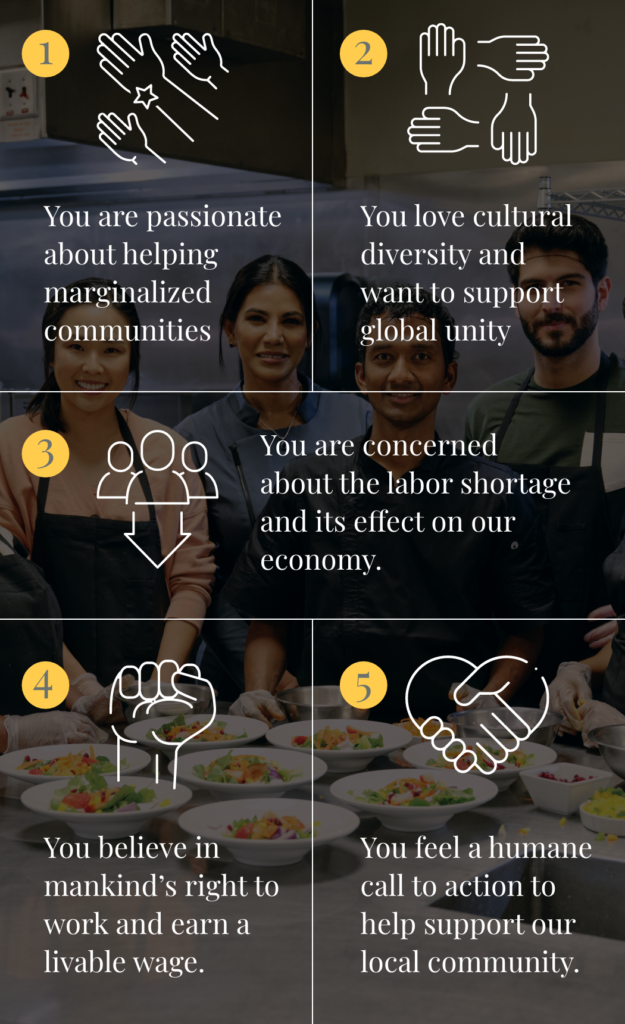 1

You are passionate about helping marginalized communities

2

You love cultural diversity and want to support global unity

3

You are concerned about the labor shortage and its effect on our economy.

4

You believe in mankind's right to work and earn a livable wage.

5

You feel a humane call to action to help support our local community.